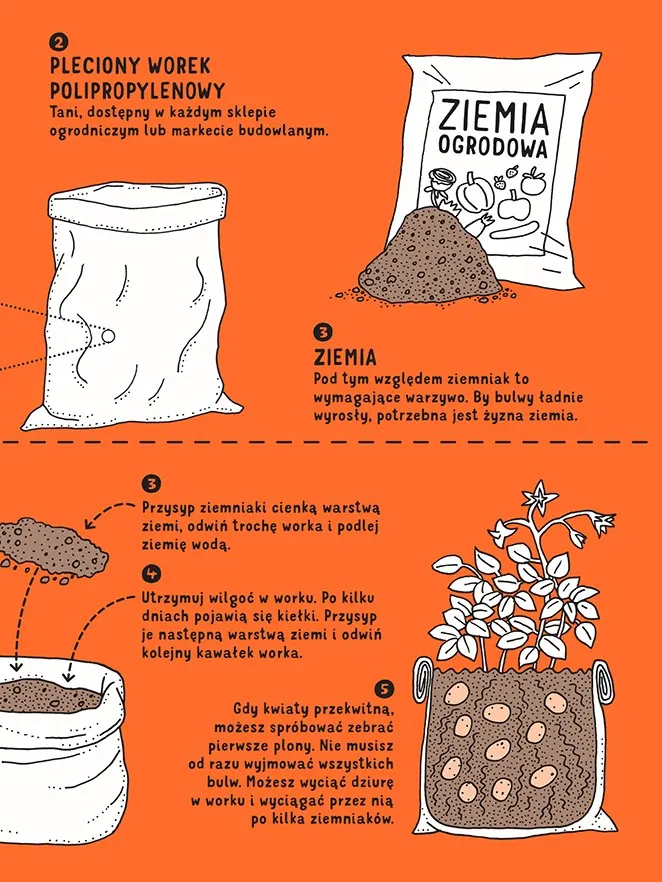 2

PLECIONY WOREK POLIPROPYLENOWY

Tani, dostępny w każdym sklepie ogrodniczym lub markecie budowlanym.

ZIEMIA OGRODOWA

3

ZIEMIA

Pod tym względem ziemniak to wymagające warzywo. By bulwy ładnie wyrosły, potrzebna jest żyzna ziemia.

3

Przysyp ziemniaki cienką warstwą ziemi, odwiń trochę worka i podlej ziemię wodą.

4

Utrzymuj wilgoć w worku. Po kilku dniach pojawią się kiełki. Przysyp je następną warstwą ziemi i odwiń kolejny kawałek worka.

5

Gdy kwiaty przekwitną, możesz spróbować zebrać pierwsze plony. Nie musisz od razu wyjmować wszystkich bulw. Możesz wyciąć dziurę w worku i wyciągać przez nią po kilka ziemniaków.