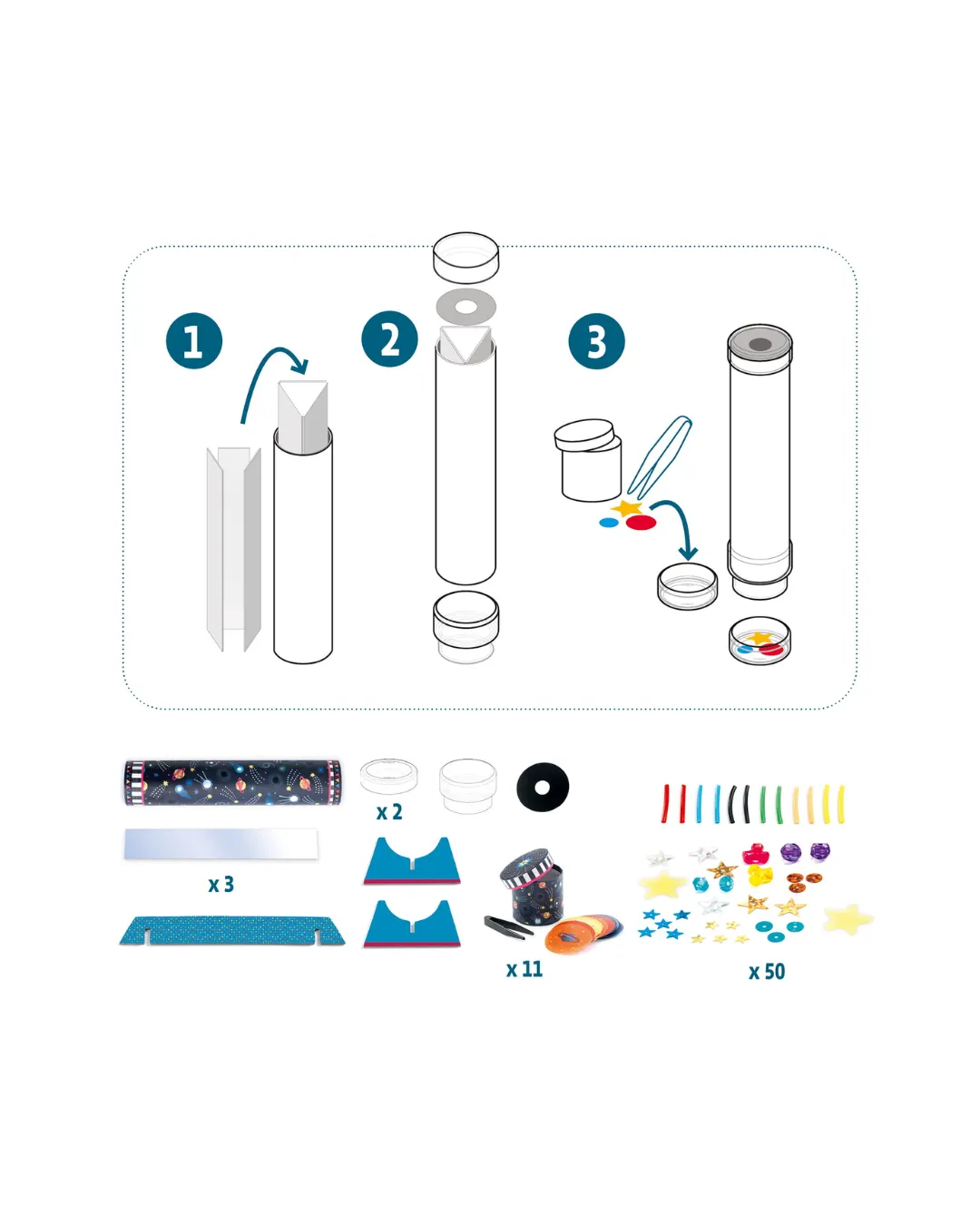 1

2

3

x 2

x 3

x 11

x 50